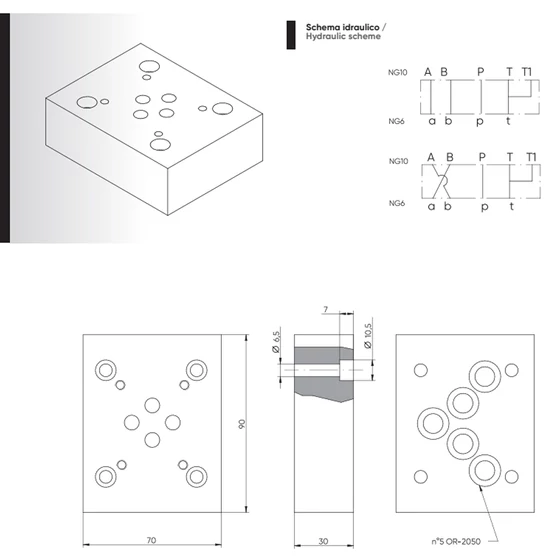 Schema idraulico /
Hydraulic scheme

NG10 A B P T T1
NG6 a b p t

NG10 A B P T T1
NG6 a b p t

7
Ø 6,5
Ø 10,5
90
70
30
n°5 OR-2050