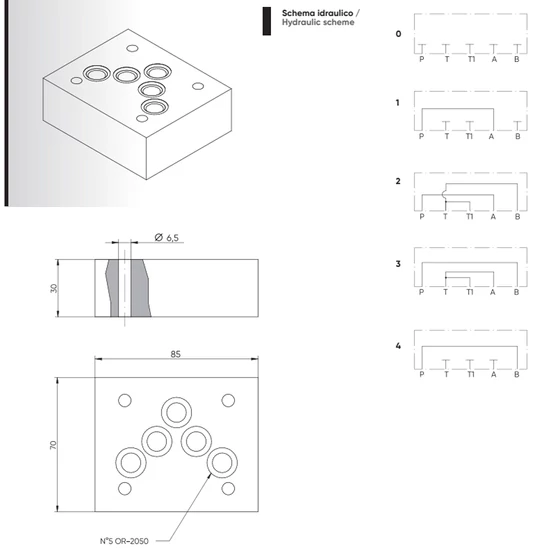 Schema idraulico /
Hydraulic scheme

0
P T T1 A B

1
P T T1 A B

2
P T T1 A B

3
P T T1 A B

4
P T T1 A B

Ø 6,5

30

85

70

N°5 OR-2050